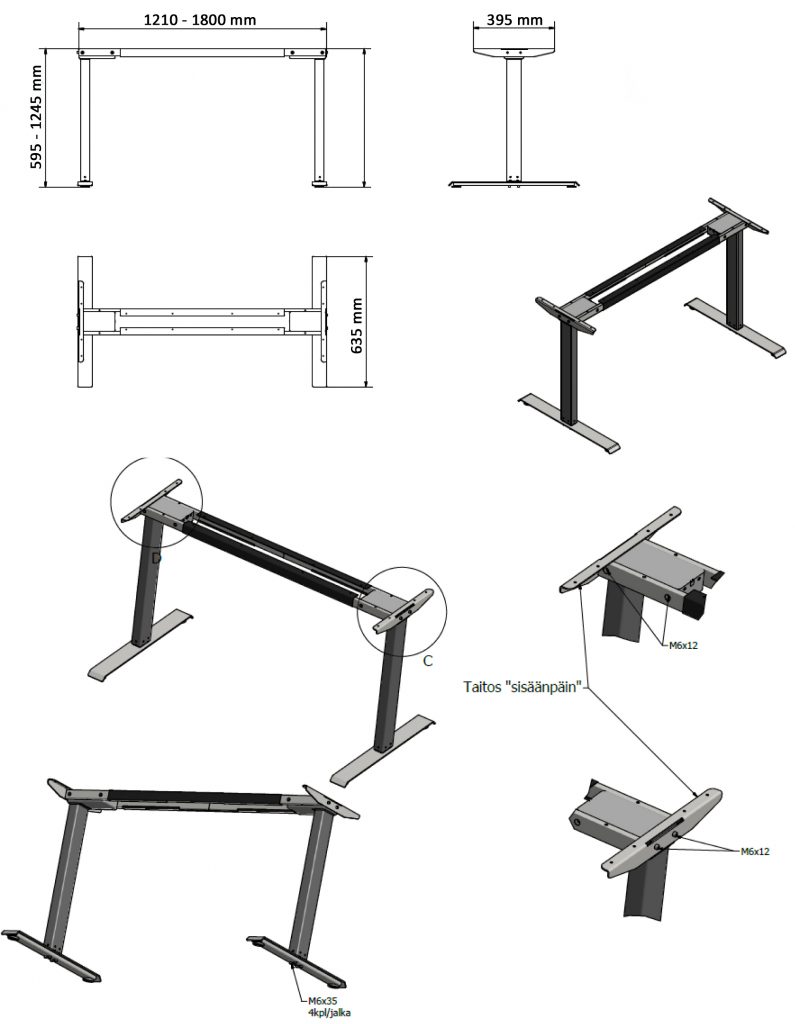 1210 - 1800 mm

595 - 1245 mm

395 mm

635 mm

C

M6x12

Taitos "sisäänpäin"

M6x12

M6x35
4kpl/jalka